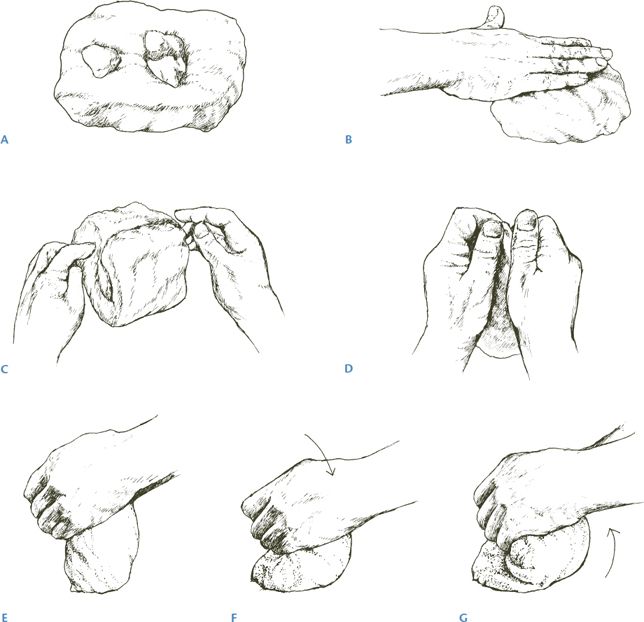 A

B

C

D

E

F

G