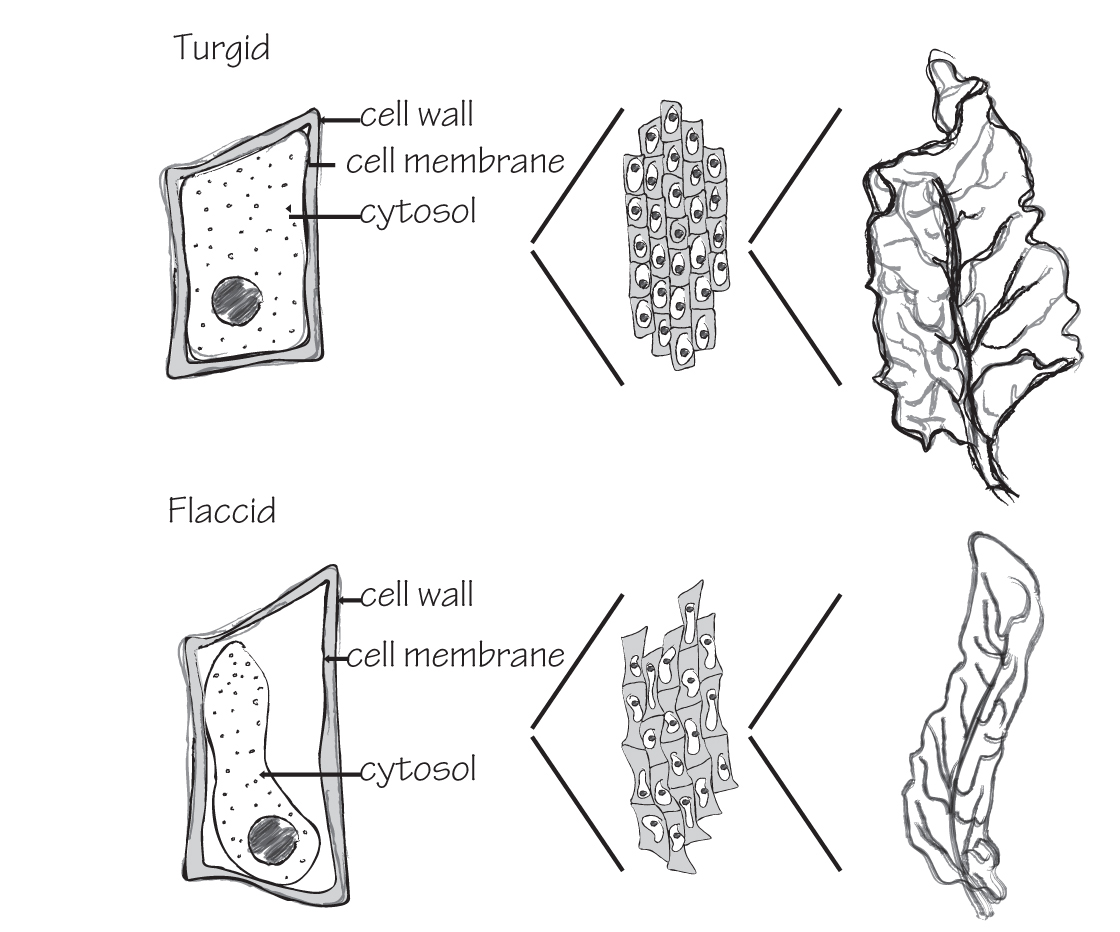 Turgid

cell wall
cell membrane
cytosol

Flaccid

cell wall
cell membrane
cytosol