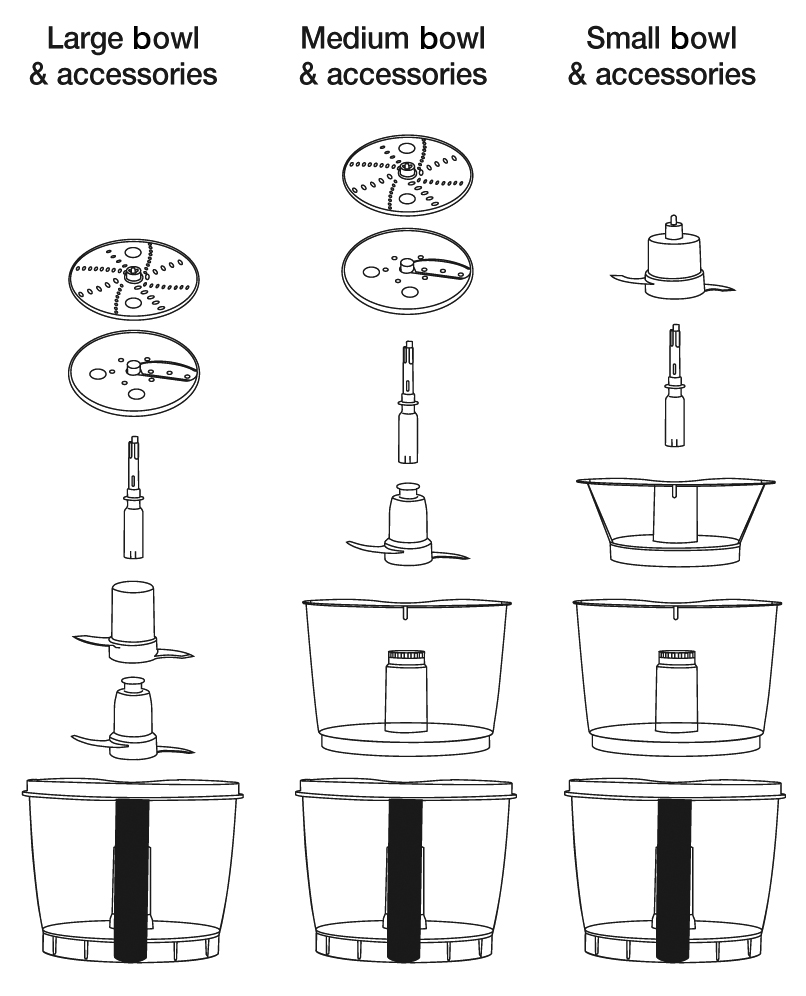 Large bowl & accessories

Medium bowl & accessories

Small bowl & accessories