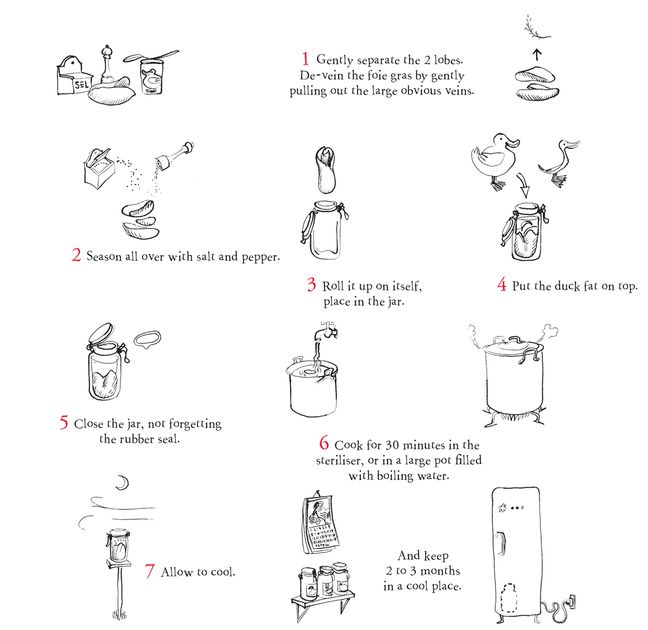 SEL

1 Gently separate the 2 lobes. De-vein the foie gras by gently pulling out the large obvious veins.

2 Season all over with salt and pepper.

3 Roll it up on itself, place in the jar.

4 Put the duck fat on top.

5 Close the jar, not forgetting the rubber seal.

6 Cook for 30 minutes in the steriliser, or in a large pot filled with boiling water.

7 Allow to cool.

And keep 2 to 3 months in a cool place.